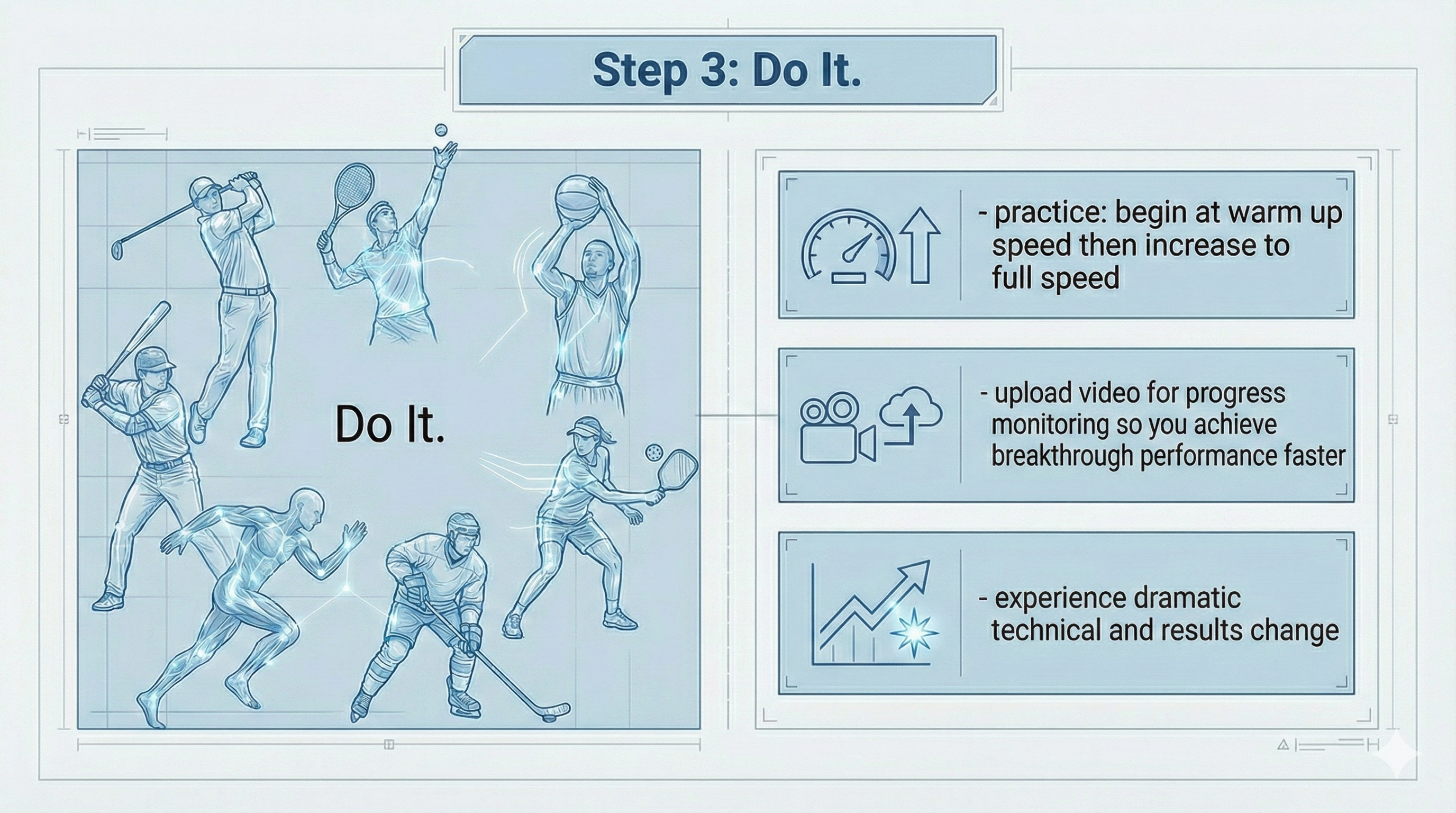 Step 3: Do It.

Do It.

- practice: begin at warm up speed then increase to full speed

- upload video for progress monitoring so you achieve breakthrough performance faster

- experience dramatic technical and results change